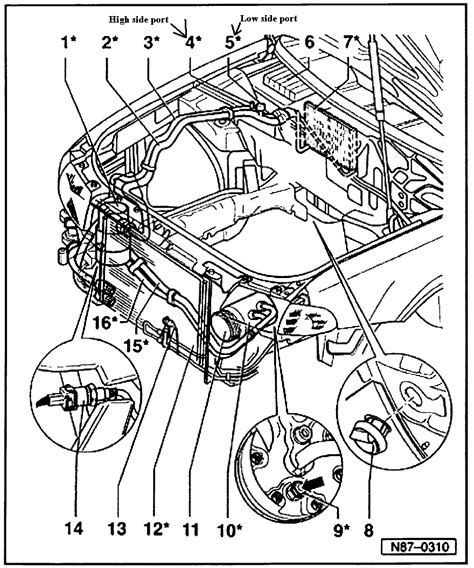 High side port
Low side port

1* 2* 3* 4* 5* 6 7*

16*
15*

14 13 12* 11 10* 9* 8

N87–0310