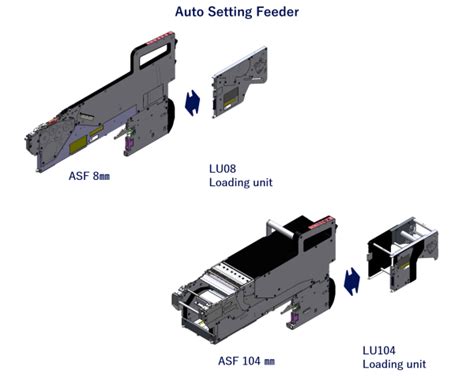 Auto Setting Feeder

ASF 8㎜

LU08
Loading unit

ASF 104 ㎜

LU104
Loading unit