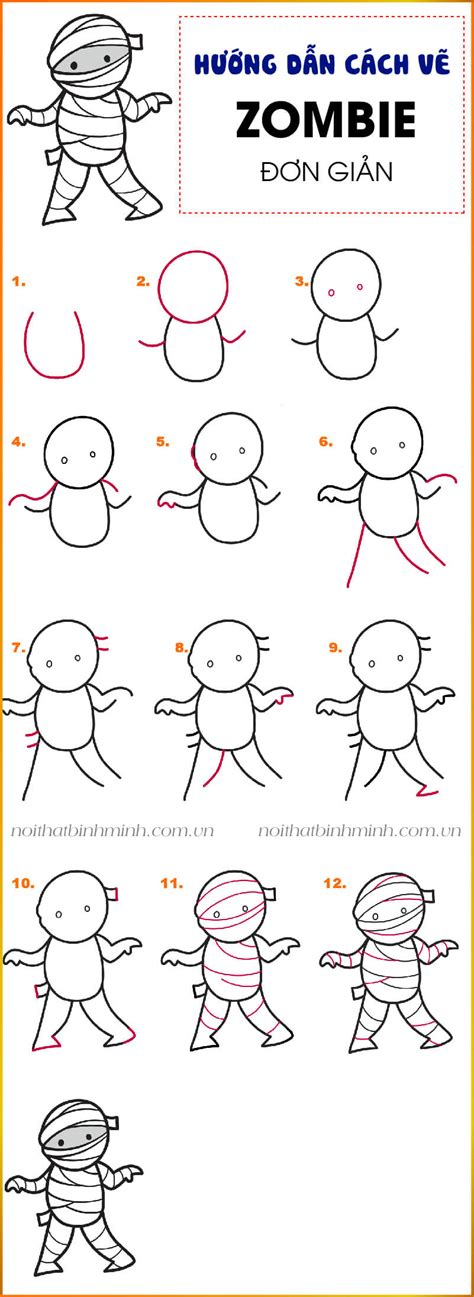 HƯỚNG DẪN CÁCH VẼ
ZOMBIE
ĐƠN GIẢN

1.
2.
3.
4.
5.
6.
7.
8.
9.

noithatbinhminh.com.vn noithatbinhminh.com.vn

10.
11.
12.