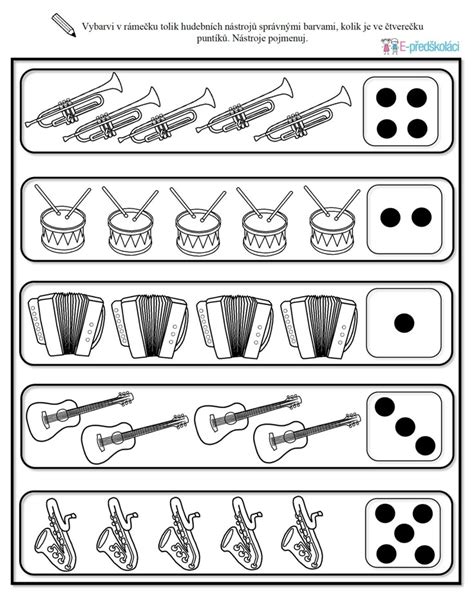 Vybarvi v rámečku tolik hudebních nástrojů správnými barvami, kolik je ve čtverečku puntíků. Nástroje pojmenuj.

E-předškoláci