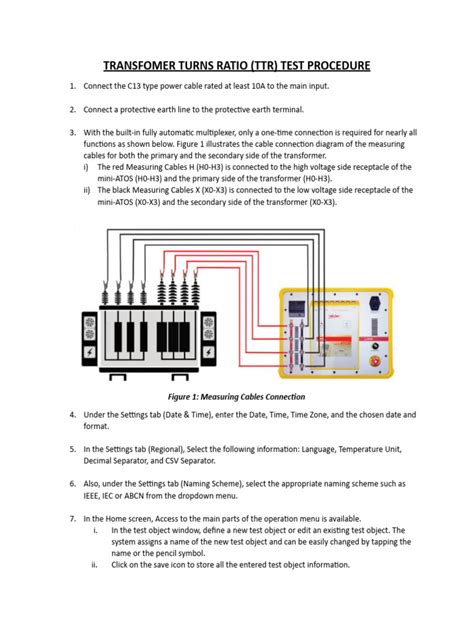 TRANSFOMER TURNS RATIO (TTR) TEST PROCEDURE

1. Connect the C13 type power cable rated at least 10A to the main input.

2. Connect a protective earth line to the protective earth terminal.

3. With the built-in fully automatic multiplexer, only a one-time connection is required for nearly all functions as shown below. Figure 1 illustrates the cable connection diagram of the measuring cables for both the primary and the secondary side of the transformer.
i) The red Measuring Cables H (H0-H3) is connected to the high voltage side receptacle of the mini-ATOS (H0-H3) and the primary side of the transformer (H0-H3).
ii) The black Measuring Cables X (X0-X3) is connected to the low voltage side receptacle of the mini-ATOS (X0-X3) and the secondary side of the transformer (X0-X3).

Figure 1: Measuring Cables Connection

4. Under the Settings tab (Date & Time), enter the Date, Time, Time Zone, and the chosen date and format.

5. In the Settings tab (Regional), Select the following information: Language, Temperature Unit, Decimal Separator, and CSV Separator.

6. Also, under the Settings tab (Naming Scheme), select the appropriate naming scheme such as IEEE, IEC or ABCN from the dropdown menu.

7. In the Home screen, Access to the main parts of the operation menu is available.
i. In the test object window, define a new test object or edit an existing test object. The system assigns a name of the new test object and can be easily changed by tapping the name or the pencil symbol.
ii. Click on the save icon to store all the entered test object information.