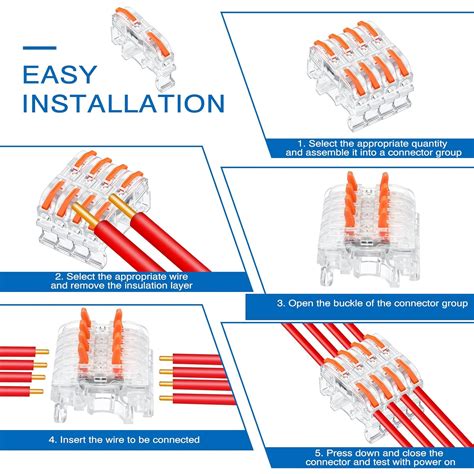 EASY INSTALLATION

1. Select the appropriate quantity and assemble it into a connector group

2. Select the appropriate wire and remove the insulation layer

3. Open the buckle of the connector group

4. Insert the wire to be connected

5. Press down and close the connector and test with power on