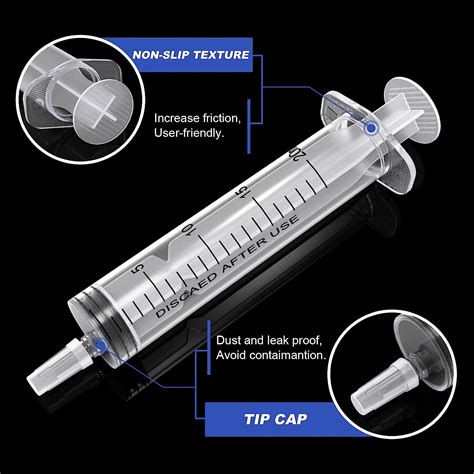 NON-SLIP TEXTURE

Increase friction, User-friendly.

20
15
10
5
DISCAED AFTER USE

Dust and leak proof, Avoid contaimantion.

TIP CAP