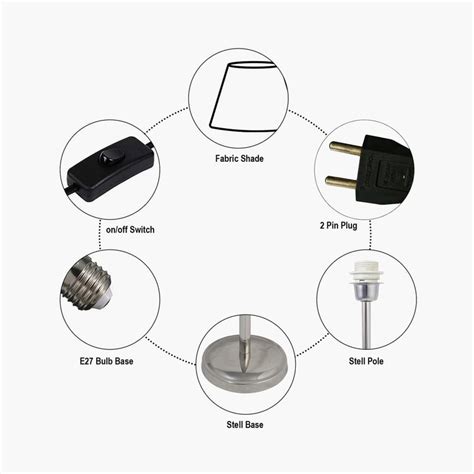 Fabric Shade

on/off Switch

2 Pin Plug

E27 Bulb Base

Stell Pole

Stell Base