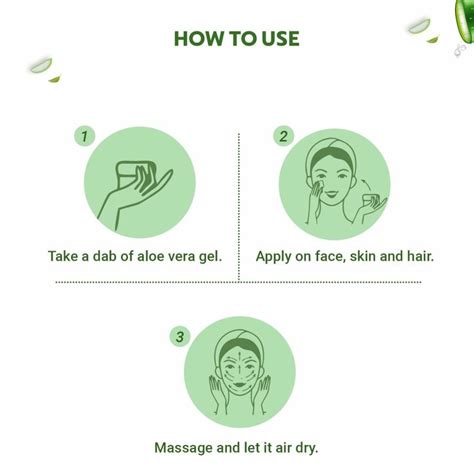 HOW TO USE

1

Take a dab of aloe vera gel.

2

Apply on face, skin and hair.

3

Massage and let it air dry.