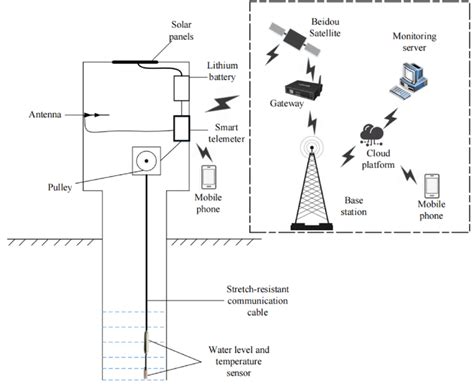 Solar panels

Lithium battery

Antenna

Smart telemeter

Pulley

Mobile phone

Beidou Satellite

Monitoring server

Gateway

Cloud platform

Base station

Mobile phone

Stretch-resistant communication cable

Water level and temperature sensor