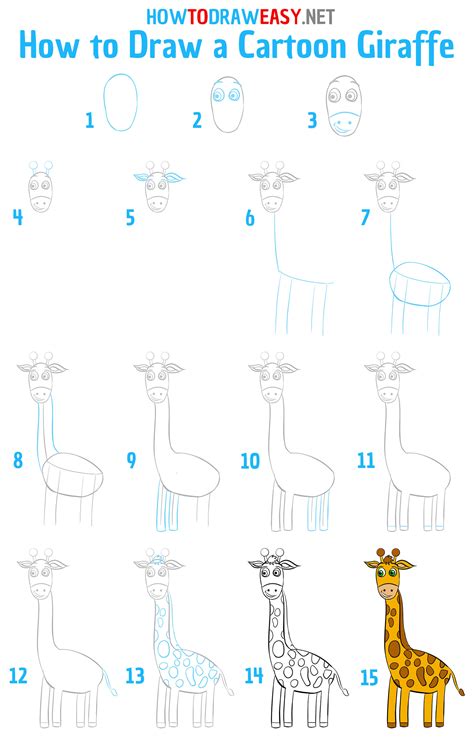 HOWTODRAWEASY.NET
How to Draw a Cartoon Giraffe

1 2 3

4 5 6 7

8 9 10 11

12 13 14 15