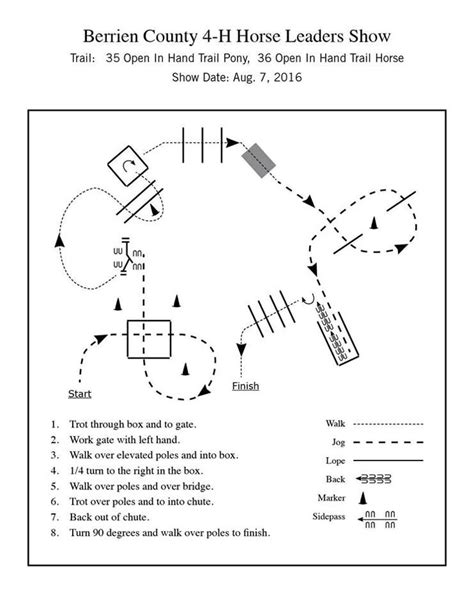 Berrien County 4-H Horse Leaders Show

Trail: 35 Open In Hand Trail Pony, 36 Open In Hand Trail Horse

Show Date: Aug. 7, 2016

Start

Finish

1. Trot through box and to gate.
2. Work gate with left hand.
3. Walk over elevated poles and into box.
4. 1/4 turn to the right in the box.
5. Walk over poles and over bridge.
6. Trot over poles and to into chute.
7. Back out of chute.
8. Turn 90 degrees and walk over poles to finish.

Walk

Jog

Lope

Back

Marker

Sidepass