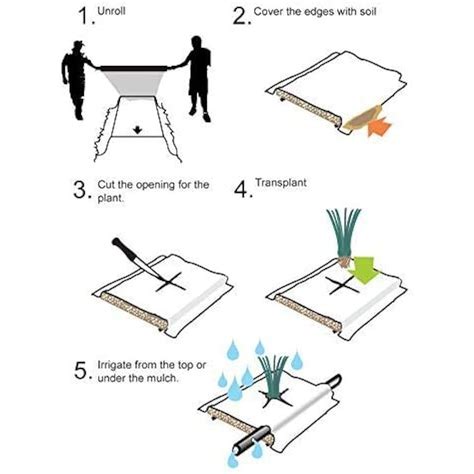 1. Unroll

2. Cover the edges with soil

3. Cut the opening for the plant.

4. Transplant

5. Irrigate from the top or under the mulch.