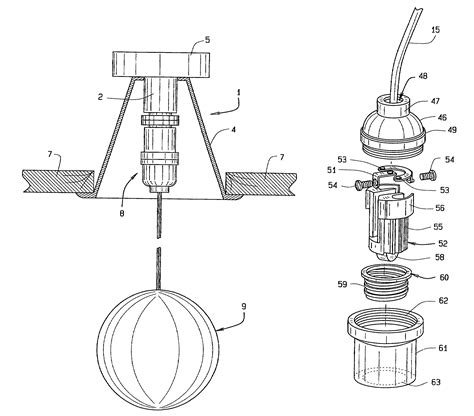 5
2
1
4
7
7
8
9
15
48
47
46
49
53
54
51
54
53
56
55
52
58
59
60
62
61
63