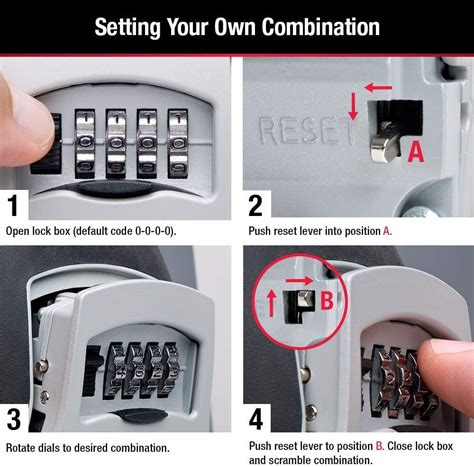 Setting Your Own Combination

RESET

A

1

Open lock box (default code 0-0-0-0).

2

Push reset lever into position A.

B

3

Rotate dials to desired combination.

4

Push reset lever to position B. Close lock box and scramble combination.