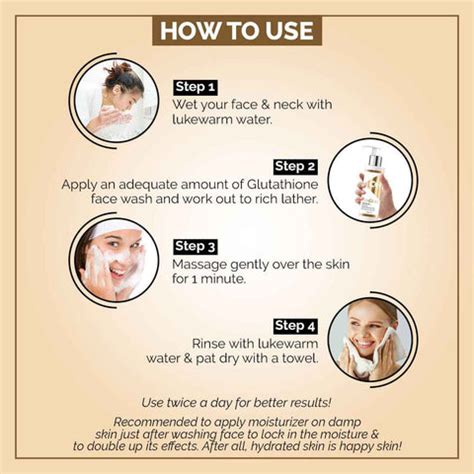 HOW TO USE

Step 1
Wet your face & neck with lukewarm water.

Step 2
Apply an adequate amount of Glutathione face wash and work out to rich lather.

Step 3
Massage gently over the skin for 1 minute.

Step 4
Rinse with lukewarm water & pat dry with a towel.

Use twice a day for better results!

Recommended to apply moisturizer on damp skin just after washing face to lock in the moisture & to double up its effects. After all, hydrated skin is happy skin!