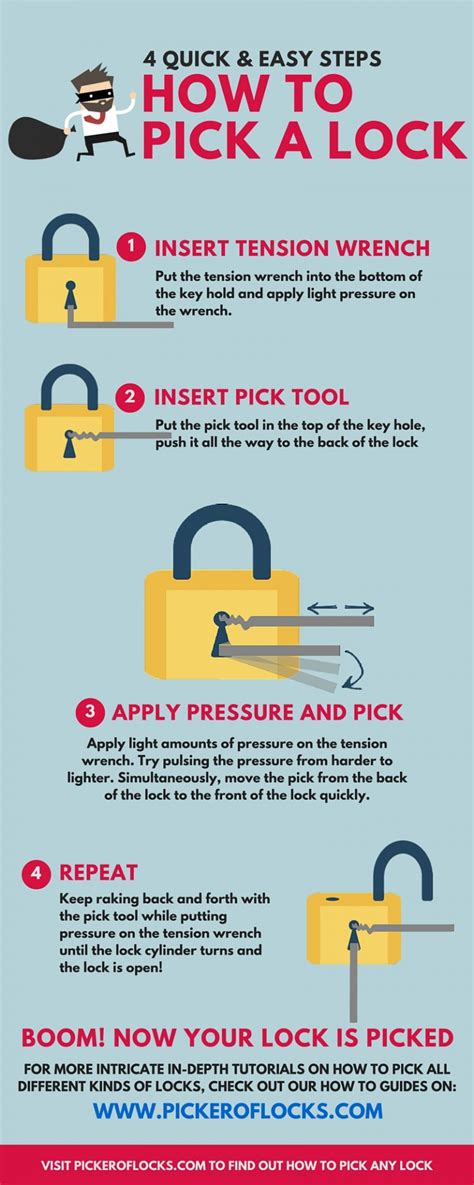 4 QUICK & EASY STEPS
HOW TO PICK A LOCK

1 INSERT TENSION WRENCH
Put the tension wrench into the bottom of the key hold and apply light pressure on the wrench.

2 INSERT PICK TOOL
Put the pick tool in the top of the key hole, push it all the way to the back of the lock

3 APPLY PRESSURE AND PICK
Apply light amounts of pressure on the tension wrench. Try pulsing the pressure from harder to lighter. Simultaneously, move the pick from the back of the lock to the front of the lock quickly.

4 REPEAT
Keep raking back and forth with the pick tool while putting pressure on the tension wrench until the lock cylinder turns and the lock is open!

BOOM! NOW YOUR LOCK IS PICKED
FOR MORE INTRICATE IN-DEPTH TUTORIALS ON HOW TO PICK ALL DIFFERENT KINDS OF LOCKS, CHECK OUT OUR HOW TO GUIDES ON:
WWW.PICKEROFLOCKS.COM

VISIT PICKEROFLOCKS.COM TO FIND OUT HOW TO PICK ANY LOCK