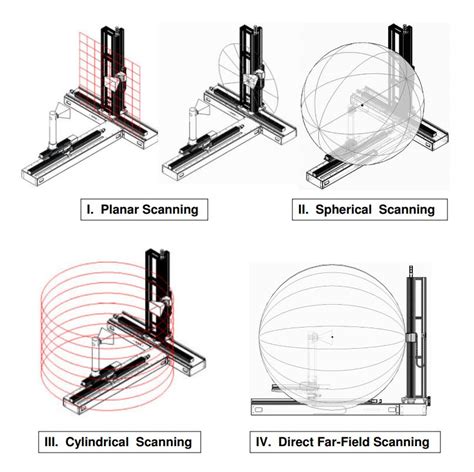 I. Planar Scanning

II. Spherical Scanning

III. Cylindrical Scanning

IV. Direct Far-Field Scanning