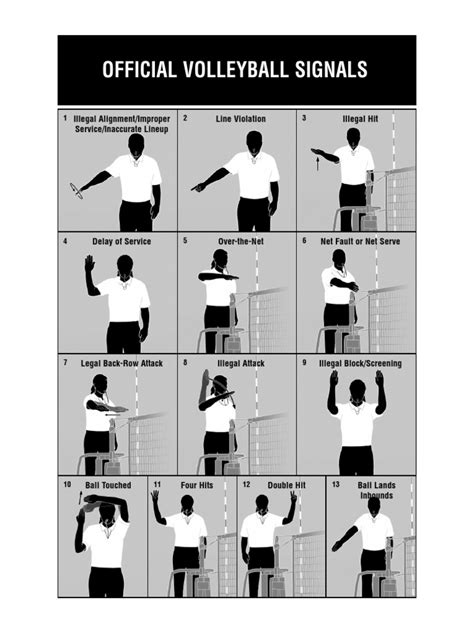 OFFICIAL VOLLEYBALL SIGNALS

1 Illegal Alignment/Improper Service/Inaccurate Lineup

2 Line Violation

3 Illegal Hit

4 Delay of Service

5 Over-the-Net

6 Net Fault or Net Serve

7 Legal Back-Row Attack

8 Illegal Attack

9 Illegal Block/Screening

10 Ball Touched

11 Four Hits

12 Double Hit

13 Ball Lands Inbounds