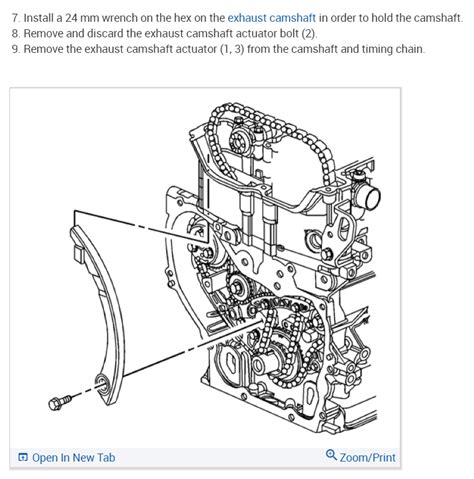 7. Install a 24 mm wrench on the hex on the exhaust camshaft in order to hold the camshaft.
8. Remove and discard the exhaust camshaft actuator bolt (2).
9. Remove the exhaust camshaft actuator (1, 3) from the camshaft and timing chain.

Open In New Tab

Zoom/Print