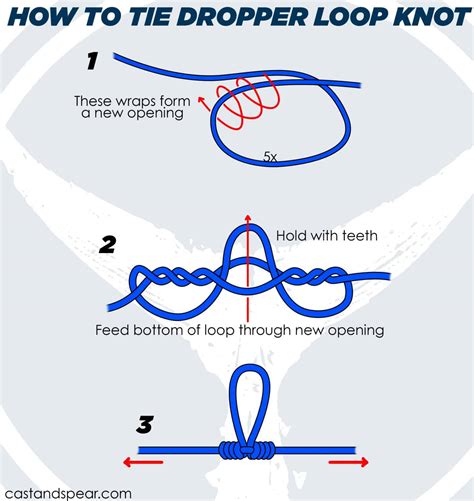 HOW TO TIE DROPPER LOOP KNOT

1

These wraps form a new opening

5x

2

Hold with teeth

Feed bottom of loop through new opening

3

castandspear.com