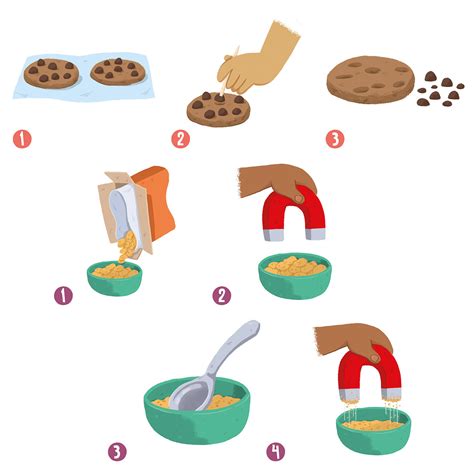 1
2
3
1
2
3
4