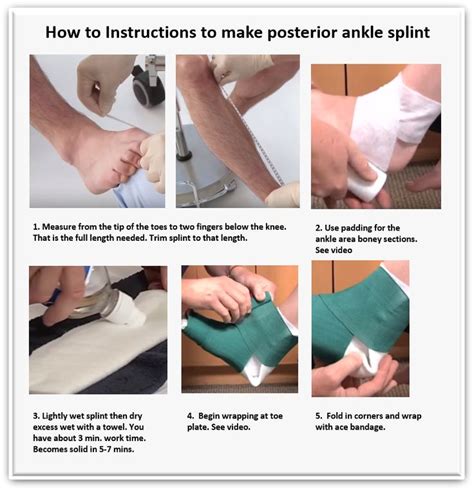 How to Instructions to make posterior ankle splint

1. Measure from the tip of the toes to two fingers below the knee. That is the full length needed. Trim splint to that length.

2. Use padding for the ankle area boney sections. See video

3. Lightly wet splint then dry excess wet with a towel. You have about 3 min. work time. Becomes solid in 5-7 mins.

4. Begin wrapping at toe plate. See video.

5. Fold in corners and wrap with ace bandage.