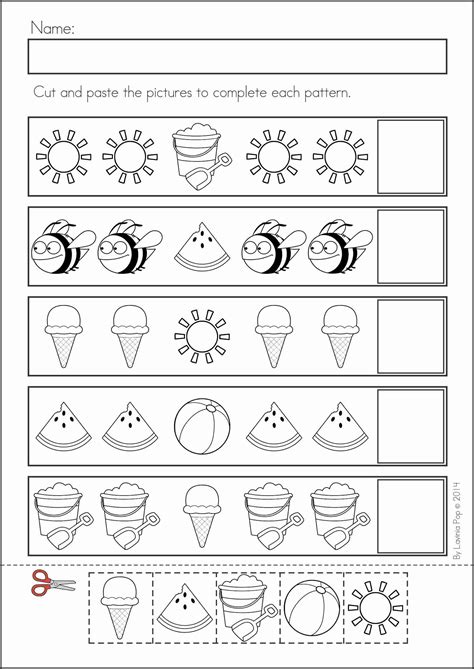 Name:

Cut and paste the pictures to complete each pattern.

By Lavinia Pop © 2014