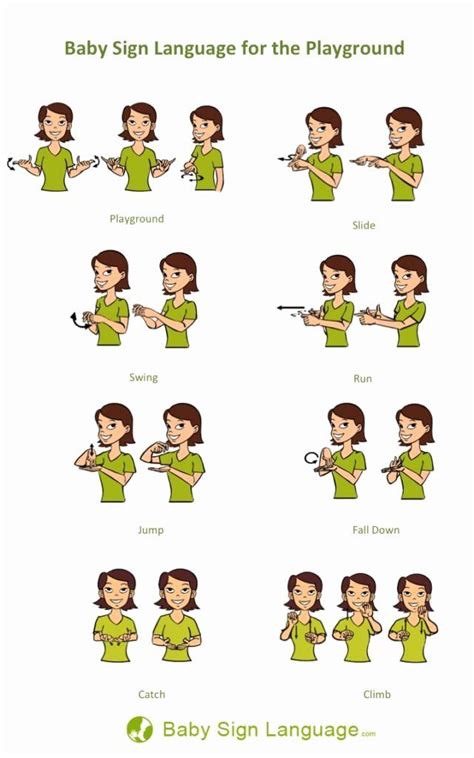 Baby Sign Language for the Playground

Playground

Slide

Swing

Run

Jump

Fall Down

Catch

Climb

Baby Sign Language.com