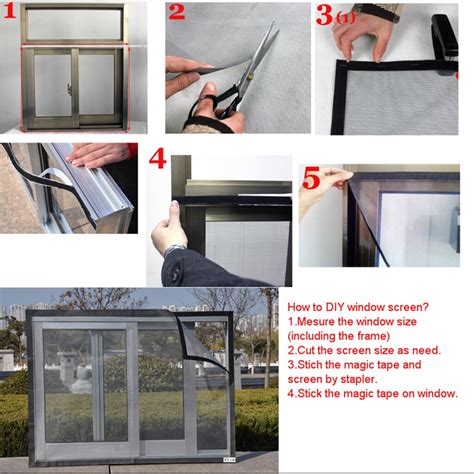 1

2

3(1)

4

5

How to DIY window screen?
1.Mesure the window size (including the frame)
2.Cut the screen size as need.
3.Stich the magic tape and screen by stapler.
4.Stick the magic tape on window.