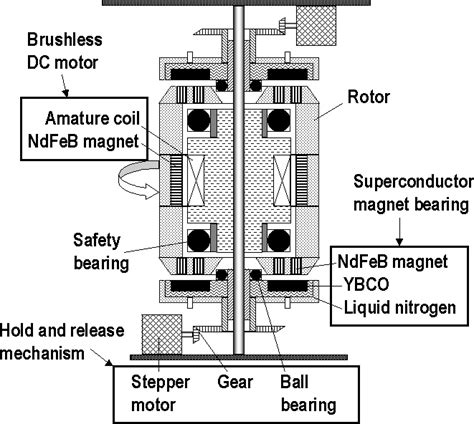 Brushless DC motor

Amature coil
NdFeB magnet

Rotor

Superconductor magnet bearing

Safety bearing

NdFeB magnet
YBCO
Liquid nitrogen

Hold and release mechanism

Stepper motor

Gear

Ball bearing