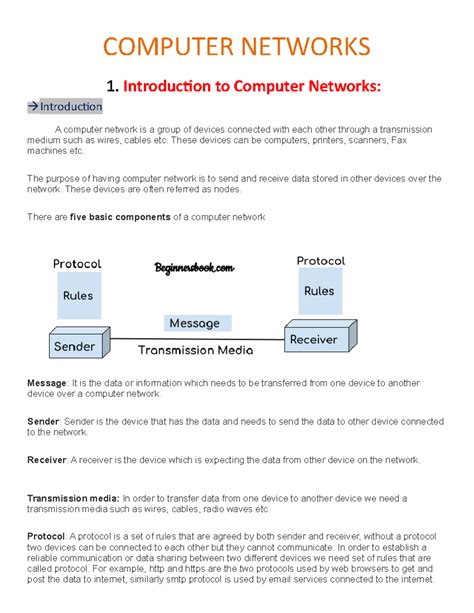 COMPUTER NETWORKS

1. Introduction to Computer Networks:

→Introduction

A computer network is a group of devices connected with each other through a transmission medium such as wires, cables etc. These devices can be computers, printers, scanners, Fax machines etc.

The purpose of having computer network is to send and receive data stored in other devices over the network. These devices are often referred as nodes.

There are five basic components of a computer network

Protocol

Rules

Beginnersbook.com

Protocol

Rules

Message

Sender

Transmission Media

Receiver

Message: It is the data or information which needs to be transferred from one device to another device over a computer network.

Sender: Sender is the device that has the data and needs to send the data to other device connected to the network.

Receiver: A receiver is the device which is expecting the data from other device on the network.

Transmission media: In order to transfer data from one device to another device we need a transmission media such as wires, cables, radio waves etc.

Protocol: A protocol is a set of rules that are agreed by both sender and receiver, without a protocol two devices can be connected to each other but they cannot communicate. In order to establish a reliable communication or data sharing between two different devices we need set of rules that are called protocol. For example, http and https are the two protocols used by web browsers to get and post the data to internet, similarly smtp protocol is used by email services connected to the internet.