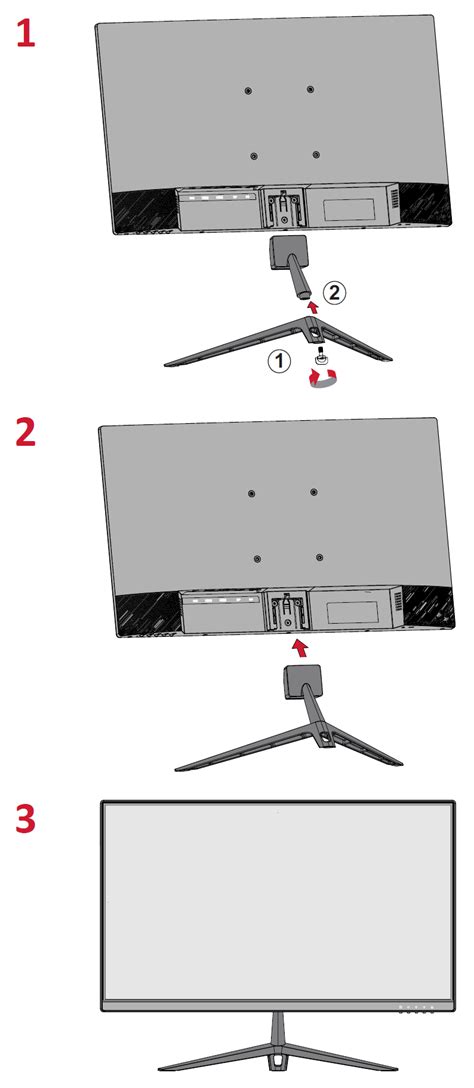 1

2

1

2

3