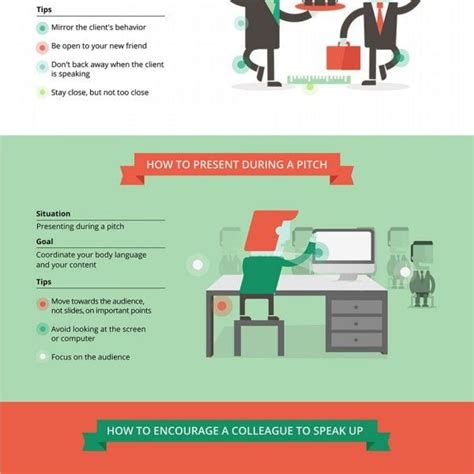 Tips

Mirror the client's behavior

Be open to your new friend

Don't back away when the client is speaking

Stay close, but not too close

HOW TO PRESENT DURING A PITCH

Situation

Presenting during a pitch

Goal

Coordinate your body language and your content

Tips

Move towards the audience, not slides, on important points

Avoid looking at the screen or computer

Focus on the audience

HOW TO ENCOURAGE A COLLEAGUE TO SPEAK UP