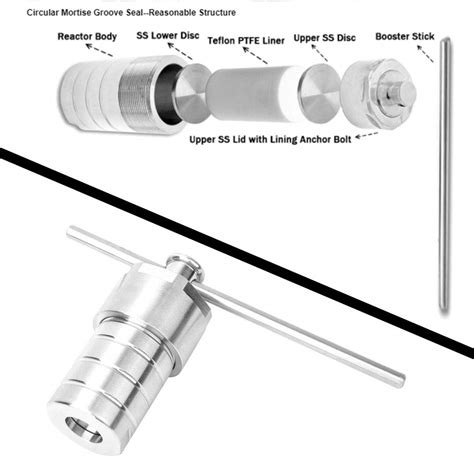 Circular Mortise Groove Seal--Reasonable Structure

Reactor Body

SS Lower Disc

Teflon PTFE Liner

Upper SS Disc

Booster Stick

Upper SS Lid with Lining Anchor Bolt