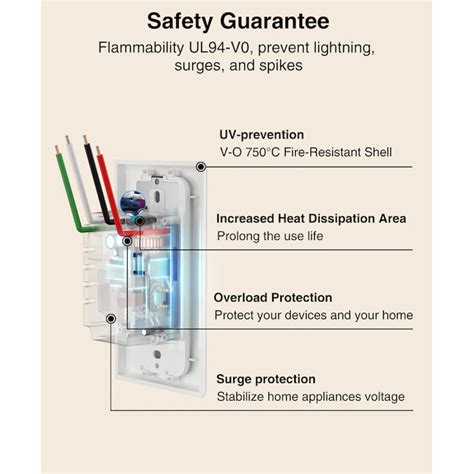 Safety Guarantee

Flammability UL94-V0, prevent lightning, surges, and spikes

UV-prevention
V-O 750°C Fire-Resistant Shell

Increased Heat Dissipation Area
Prolong the use life

Overload Protection
Protect your devices and your home

Surge protection
Stabilize home appliances voltage