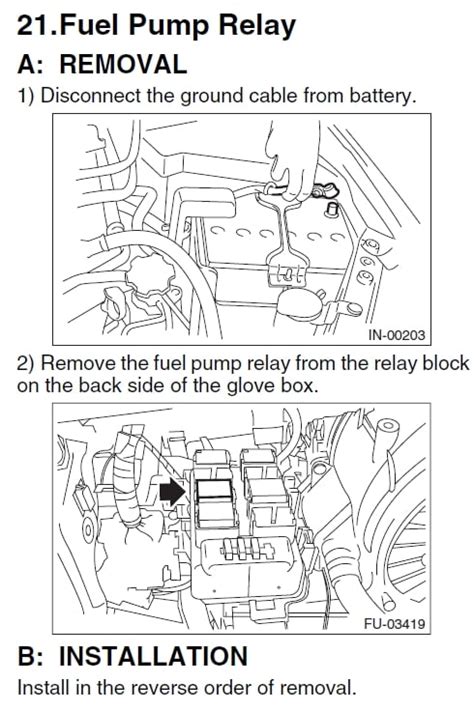 21.Fuel Pump Relay

A: REMOVAL

1) Disconnect the ground cable from battery.

IN-00203

2) Remove the fuel pump relay from the relay block on the back side of the glove box.

FU-03419

B: INSTALLATION

Install in the reverse order of removal.