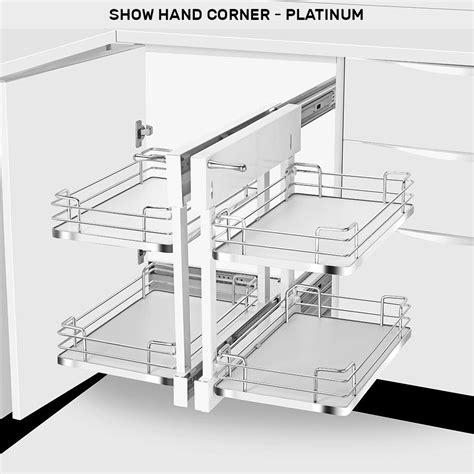 SHOW HAND CORNER - PLATINUM