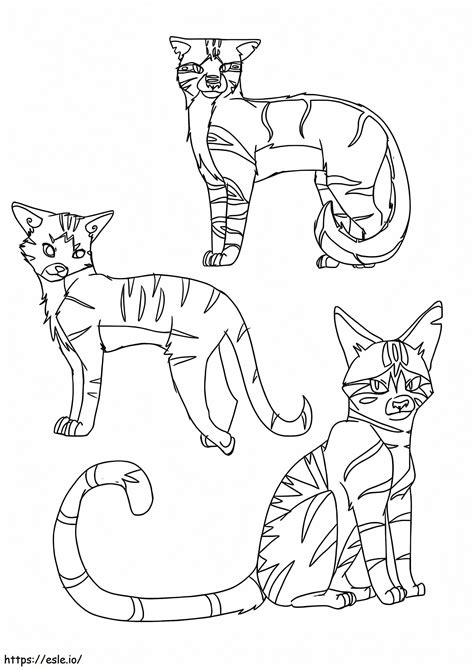 https://esle.io/