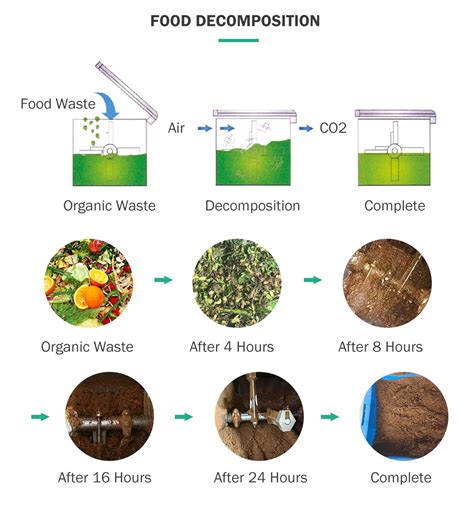 FOOD DECOMPOSITION

Food Waste

Air

CO2

Organic Waste

Decomposition

Complete

Organic Waste

After 4 Hours

After 8 Hours

After 16 Hours

After 24 Hours

Complete