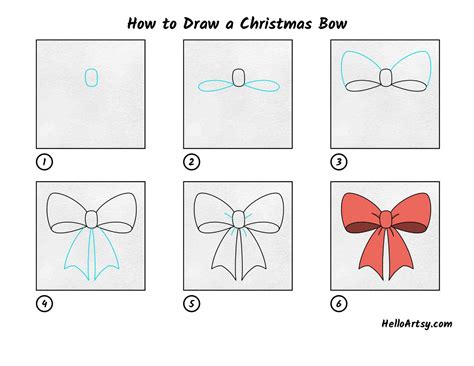 How to Draw a Christmas Bow

1

2

3

4

5

6

HelloArtsy.com