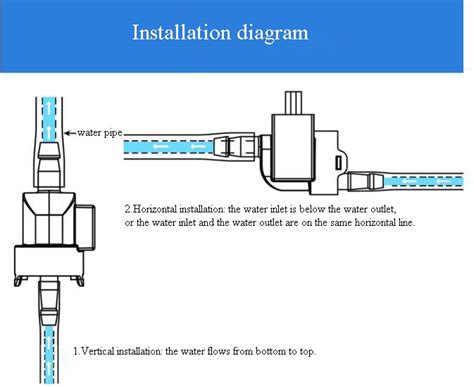 Installation diagram

water pipe

2.Horizontal installation: the water inlet is below the water outlet, or the water inlet and the water outlet are on the same horizontal line.

1.Vertical installation: the water flows from bottom to top.