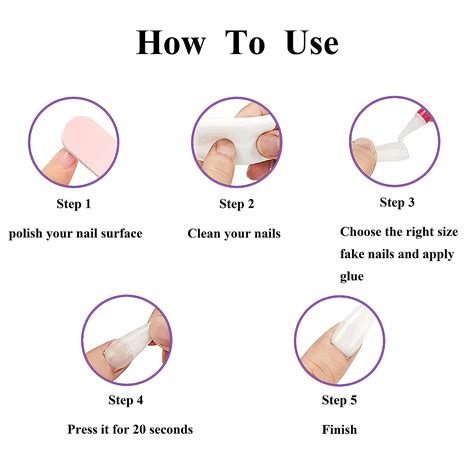 How To Use

Step 1

polish your nail surface

Step 2

Clean your nails

Step 3

Choose the right size fake nails and apply glue

Step 4

Press it for 20 seconds

Step 5

Finish