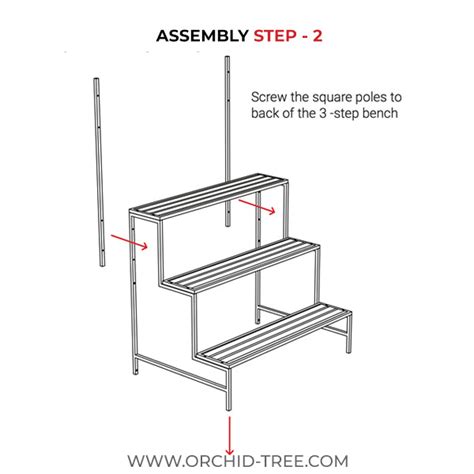 ASSEMBLY STEP - 2

Screw the square poles to back of the 3 -step bench

WWW.ORCHID-TREE.COM