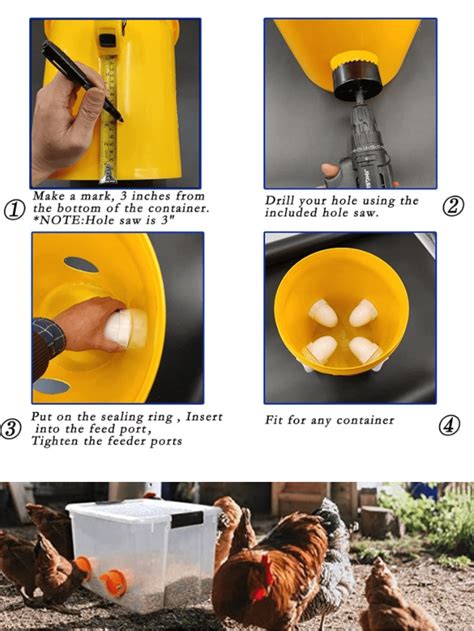 ① Make a mark, 3 inches from the bottom of the container. *NOTE:Hole saw is 3"

Drill your hole using the included hole saw. ②

③ Put on the sealing ring , Insert into the feed port, Tighten the feeder ports

Fit for any container ④