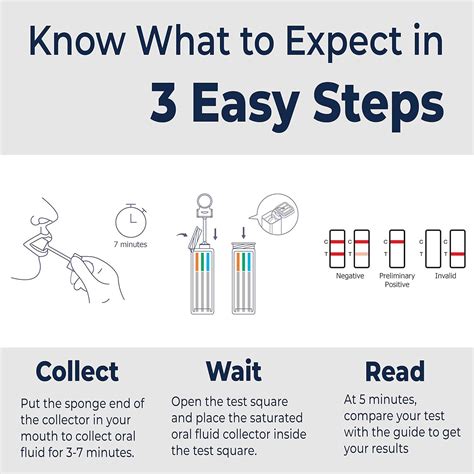 Know What to Expect in
3 Easy Steps

7 minutes

C
T
C
T
C
T
C
T
C
T

Negative
Preliminary Positive
Invalid

Collect
Put the sponge end of the collector in your mouth to collect oral fluid for 3-7 minutes.

Wait
Open the test square and place the saturated oral fluid collector inside the test square.

Read
At 5 minutes, compare your test with the guide to get your results