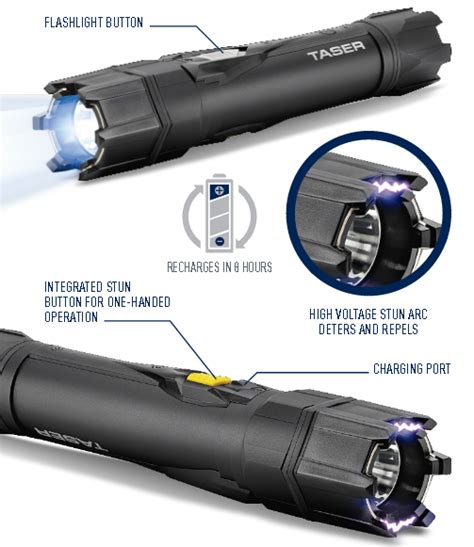 FLASHLIGHT BUTTON

TASER

RECHARGES IN 8 HOURS

INTEGRATED STUN BUTTON FOR ONE-HANDED OPERATION

HIGH VOLTAGE STUN ARC DETERS AND REPELS

CHARGING PORT

TASER