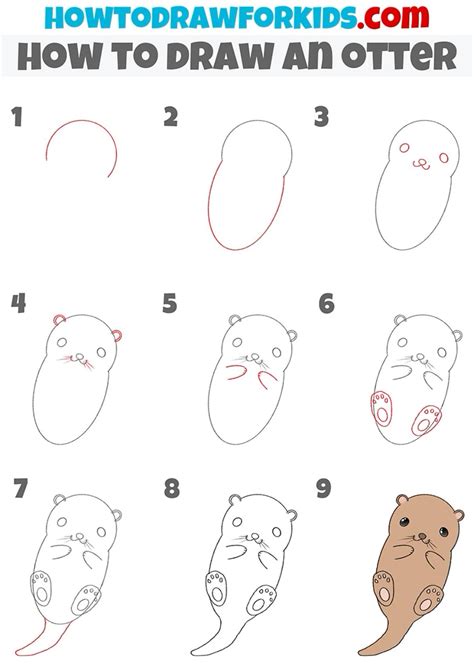 HOWTODRAWFORKIDS.com
HOW TO DRAW AN OTTER

1

2

3

4

5

6

7

8

9