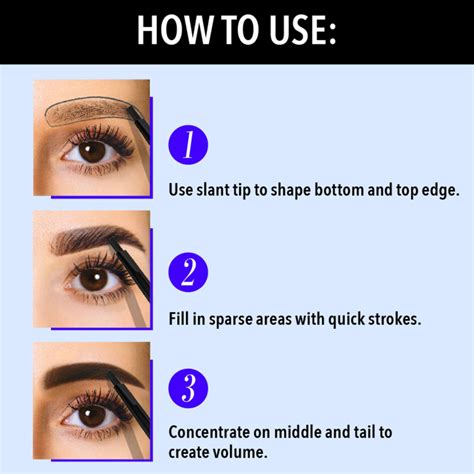 HOW TO USE:

1

Use slant tip to shape bottom and top edge.

2

Fill in sparse areas with quick strokes.

3

Concentrate on middle and tail to create volume.