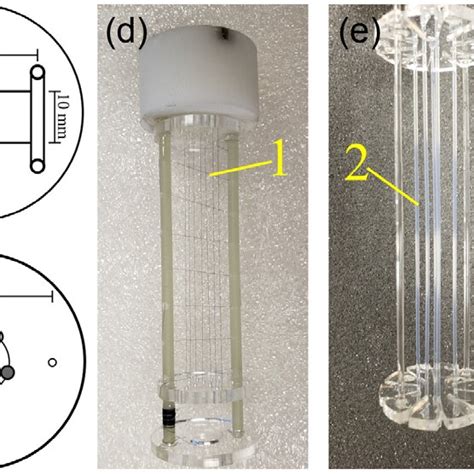 10 mm

(d)

1

(e)

2