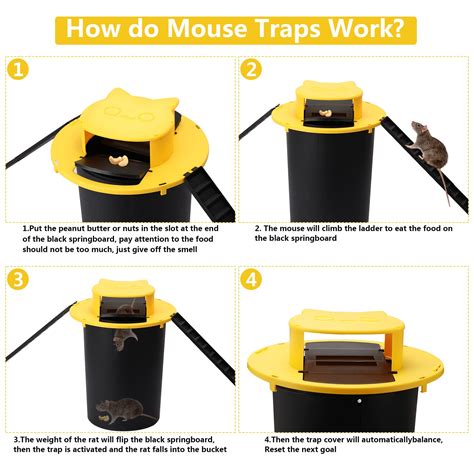 How do Mouse Traps Work?

1

1.Put the peanut butter or nuts in the slot at the end of the black springboard, pay attention to the food should not be too much, just give off the smell

2

2. The mouse will climb the ladder to eat the food on the black springboard

3

3.The weight of the rat will flip the black springboard, then the trap is activated and the rat falls into the bucket

4

4.Then the trap cover will automaticallybalance, Reset the next goal