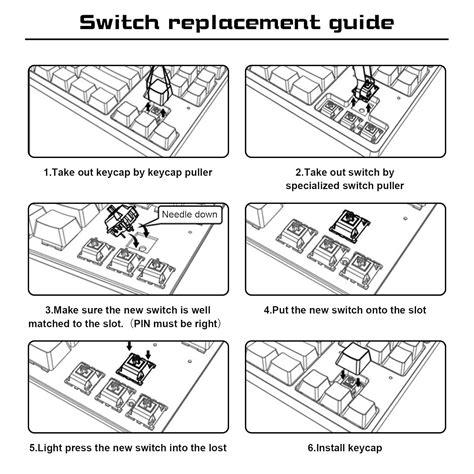 Switch replacement guide

1.Take out keycap by keycap puller

2.Take out switch by specialized switch puller

Needle down

3.Make sure the new switch is well matched to the slot.（PIN must be right）

4.Put the new switch onto the slot

5.Light press the new switch into the lost

6.Install keycap