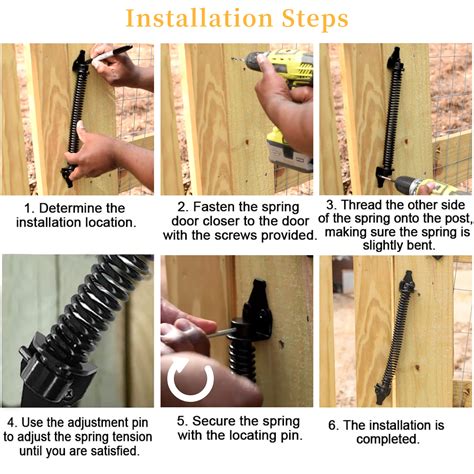 Installation Steps

1. Determine the installation location.

2. Fasten the spring door closer to the door with the screws provided.

3. Thread the other side of the spring onto the post, making sure the spring is slightly bent.

4. Use the adjustment pin to adjust the spring tension until you are satisfied.

5. Secure the spring with the locating pin.

6. The installation is completed.