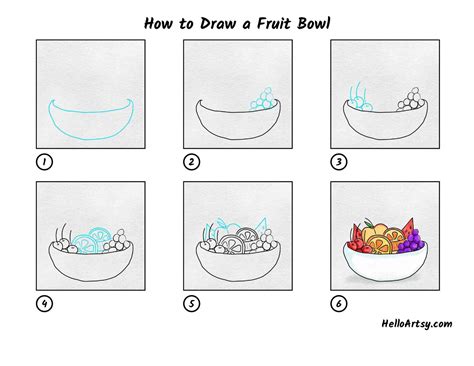 How to Draw a Fruit Bowl

1

2

3

4

5

6

HelloArtsy.com